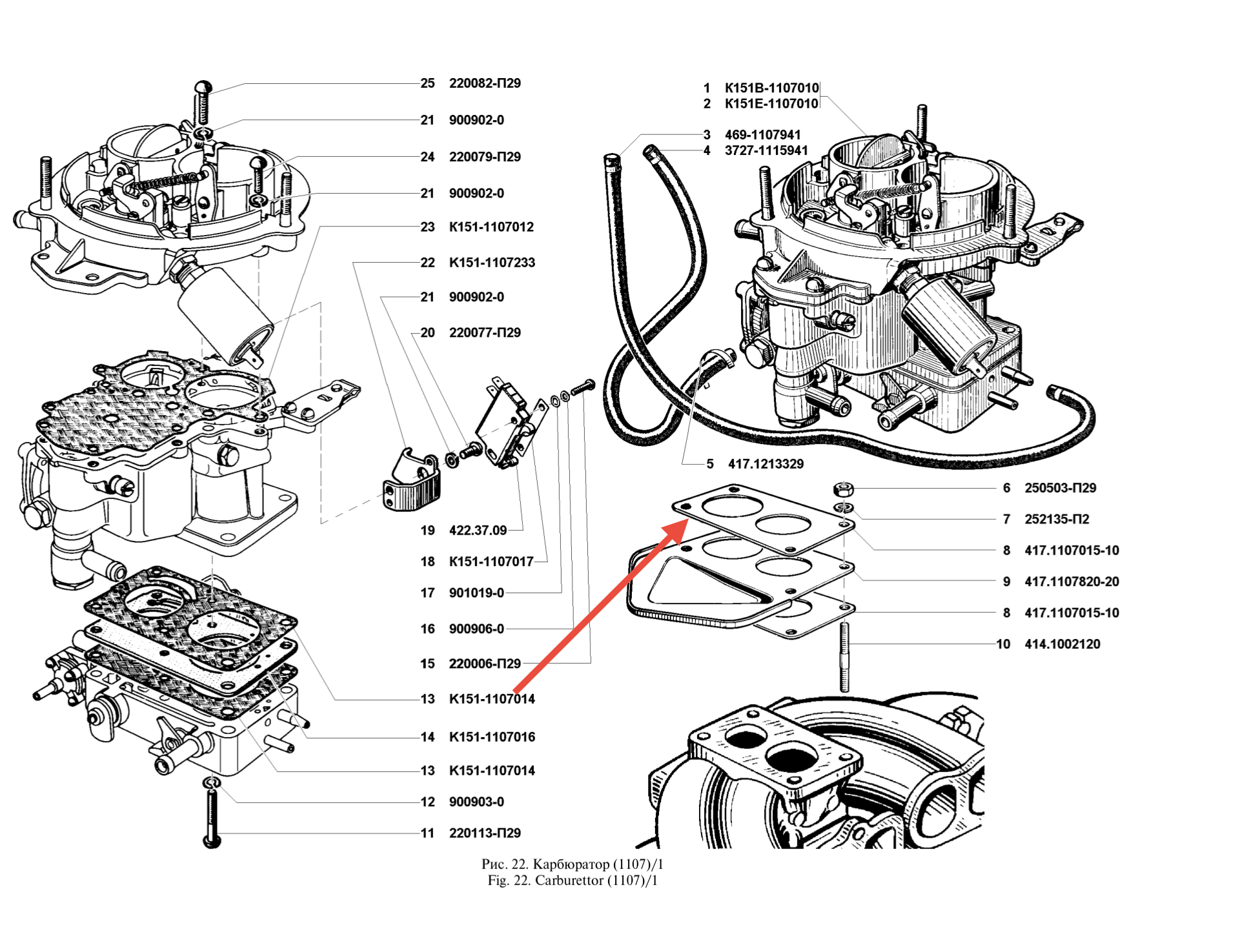 25 220082-П29
21 900902-0
24 220079-П29
21 900902-0
23 К151-1107012
22 К151-1107233
21 900902-0
20 220077-П29
19 422.37.09
18 К151-1107017
17 901019-0
16 900906-0
15 220006-П29
13 К151-1107014
14 К151-1107016
13 К151-1107014
12 900903-0
11 220113-П29

1 К151В-1107010
2 К151Е-1107010
3 469-1107941
4 3727-1115941
5 417.1213329
6 250503-П29
7 252135-П2
8 417.1107015-10
9 417.1107820-20
8 417.1107015-10
10 414.1002120

Рис. 22. Карбюратор (1107)/1
Fig. 22. Carburettor (1107)/1