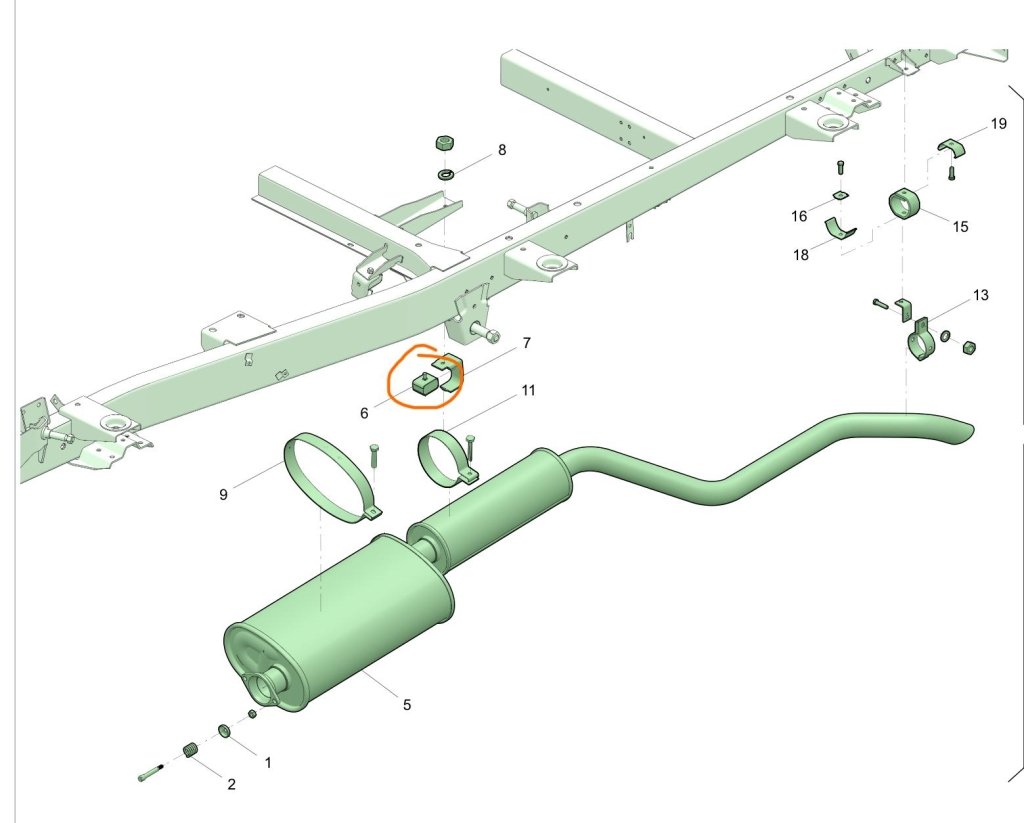 8
19
16
15
18
13
7
6
11
9
5
1
2