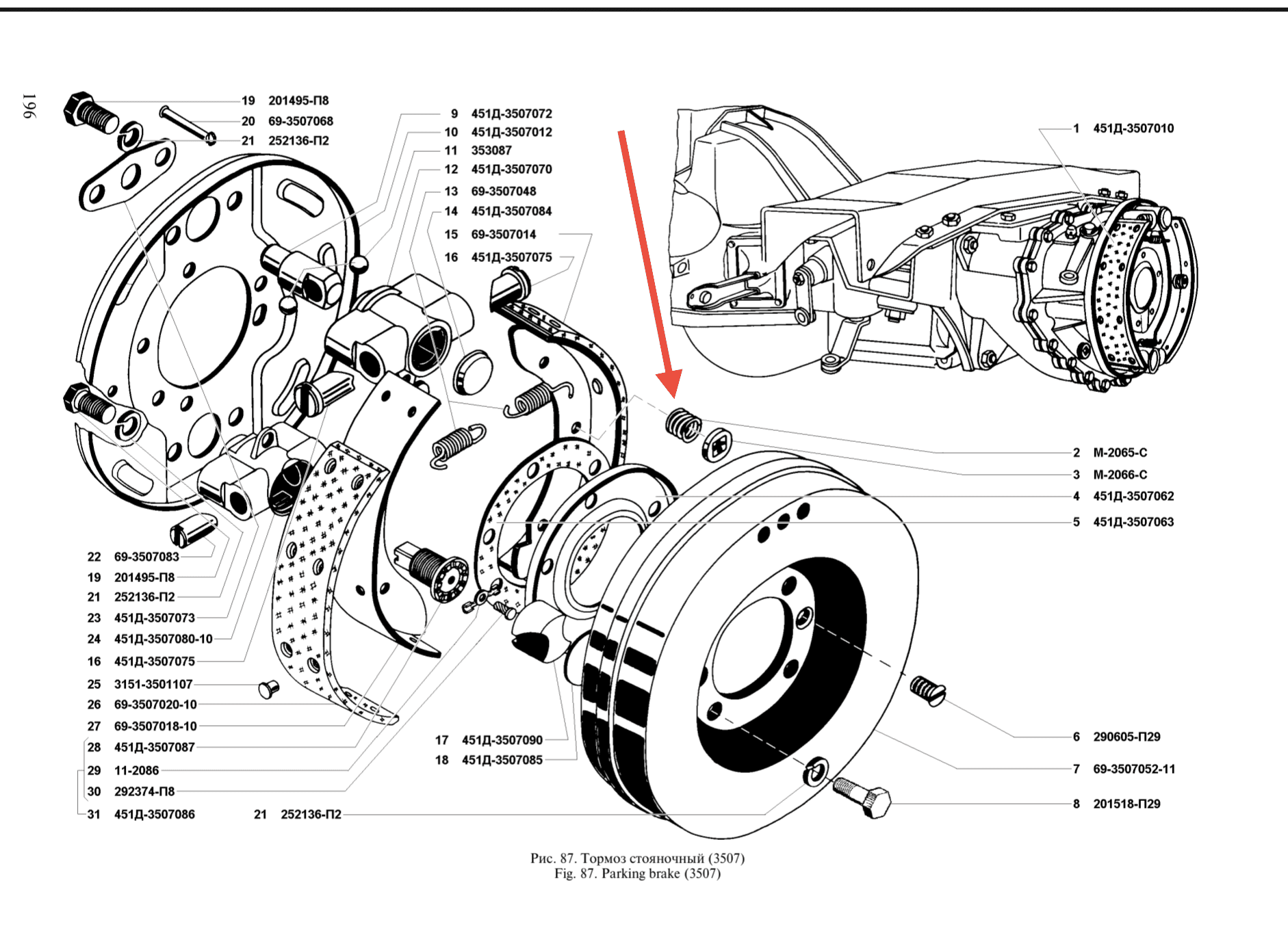 196

19 201495-П8
20 69-3507068
21 252136-П2

9 451Д-3507072
10 451Д-3507012
11 353087
12 451Д-3507070
13 69-3507048
14 451Д-3507084
15 69-3507014
16 451Д-3507075

1 451Д-3507010

2 М-2065-С
3 М-2066-С
4 451Д-3507062
5 451Д-3507063

22 69-3507083
19 201495-П8
21 252136-П2
23 451Д-3507073
24 451Д-3507080-10
16 451Д-3507075
25 3151-3501107
26 69-3507020-10
27 69-3507018-10
28 451Д-3507087
29 11-2086
30 292374-П8
31 451Д-3507086
21 252136-П2

17 451Д-3507090
18 451Д-3507085

6 290605-П29
7 69-3507052-11
8 201518-П29

Рис. 87. Тормоз стояночный (3507)
Fig. 87. Parking brake (3507)